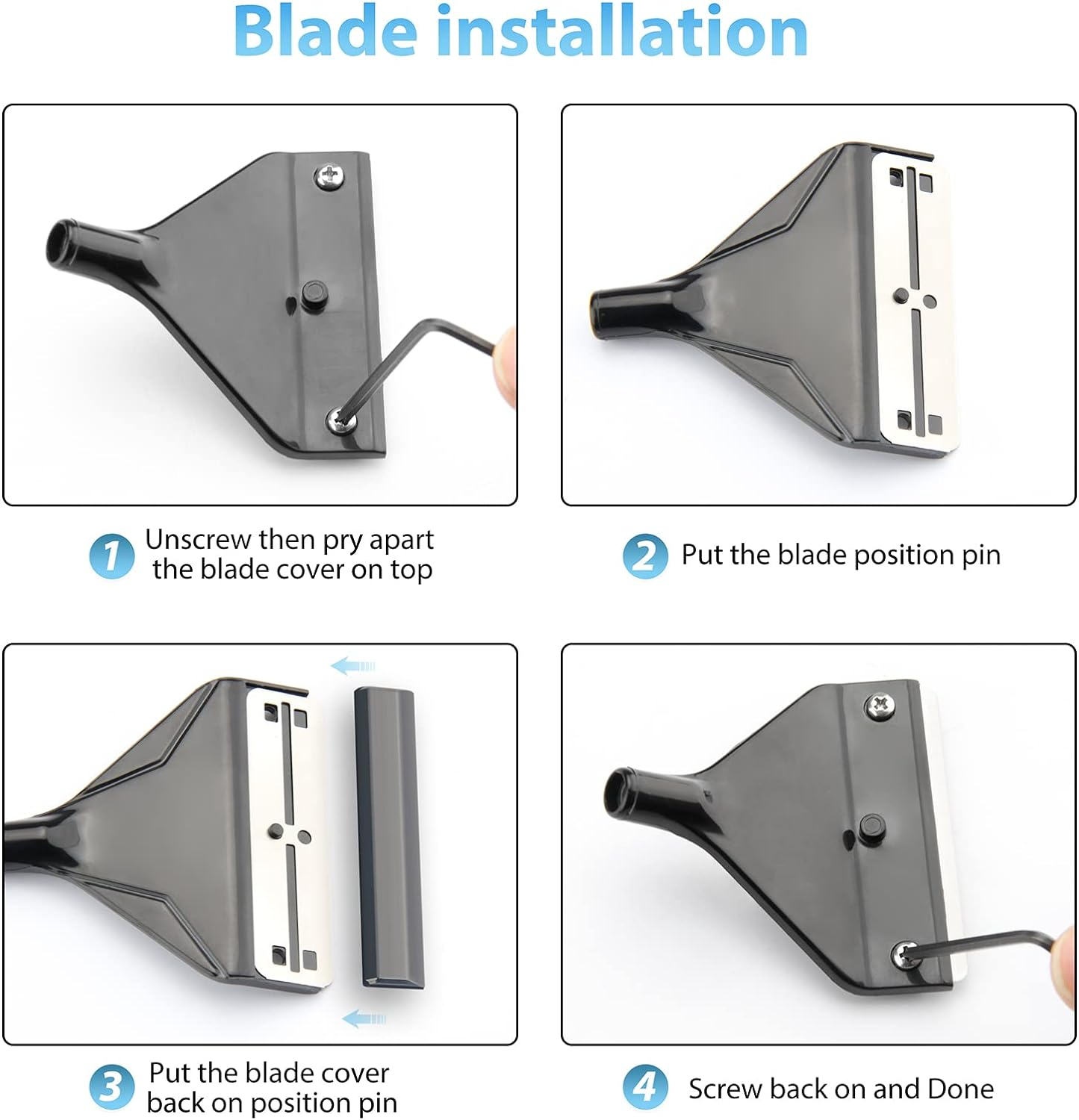 Blade installation

1 Unscrew then pry apart the blade cover on top

2 Put the blade position pin

3 Put the blade cover back on position pin

4 Screw back on and Done