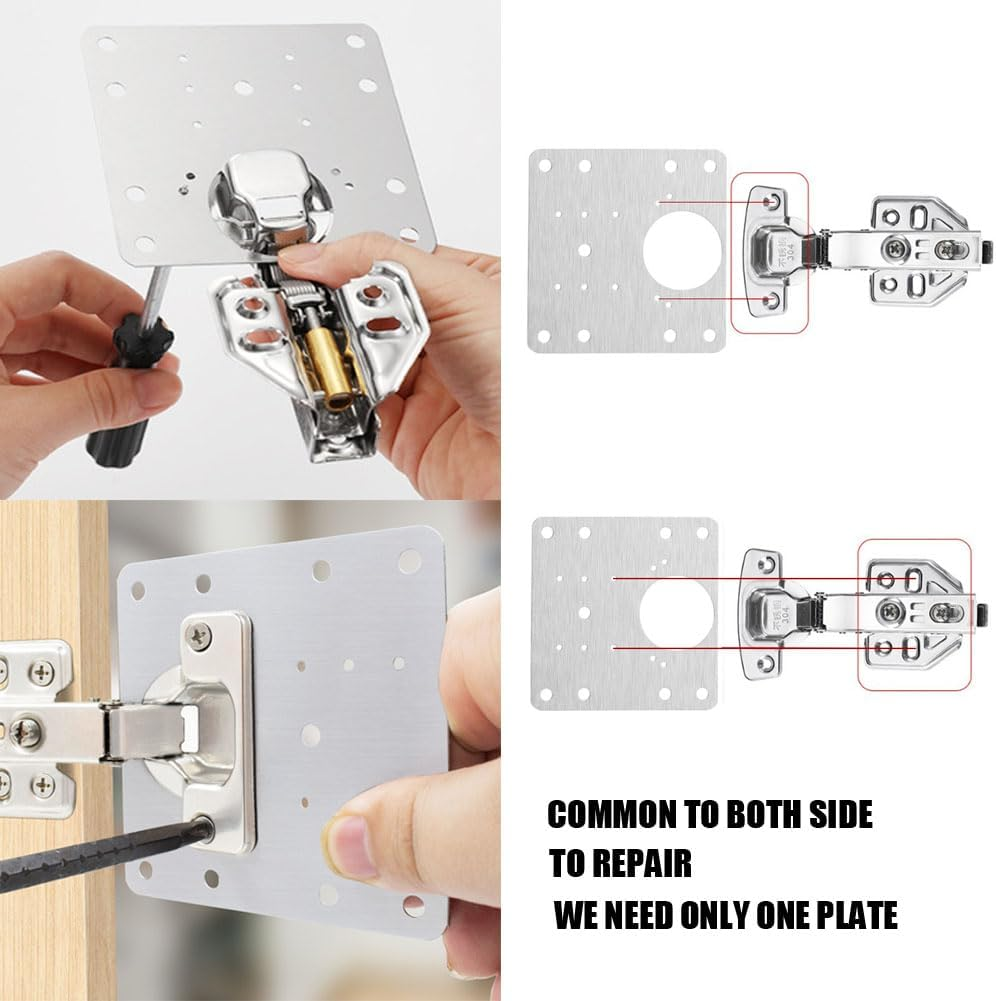 304

304

COMMON TO BOTH SIDE
TO REPAIR
WE NEED ONLY ONE PLATE