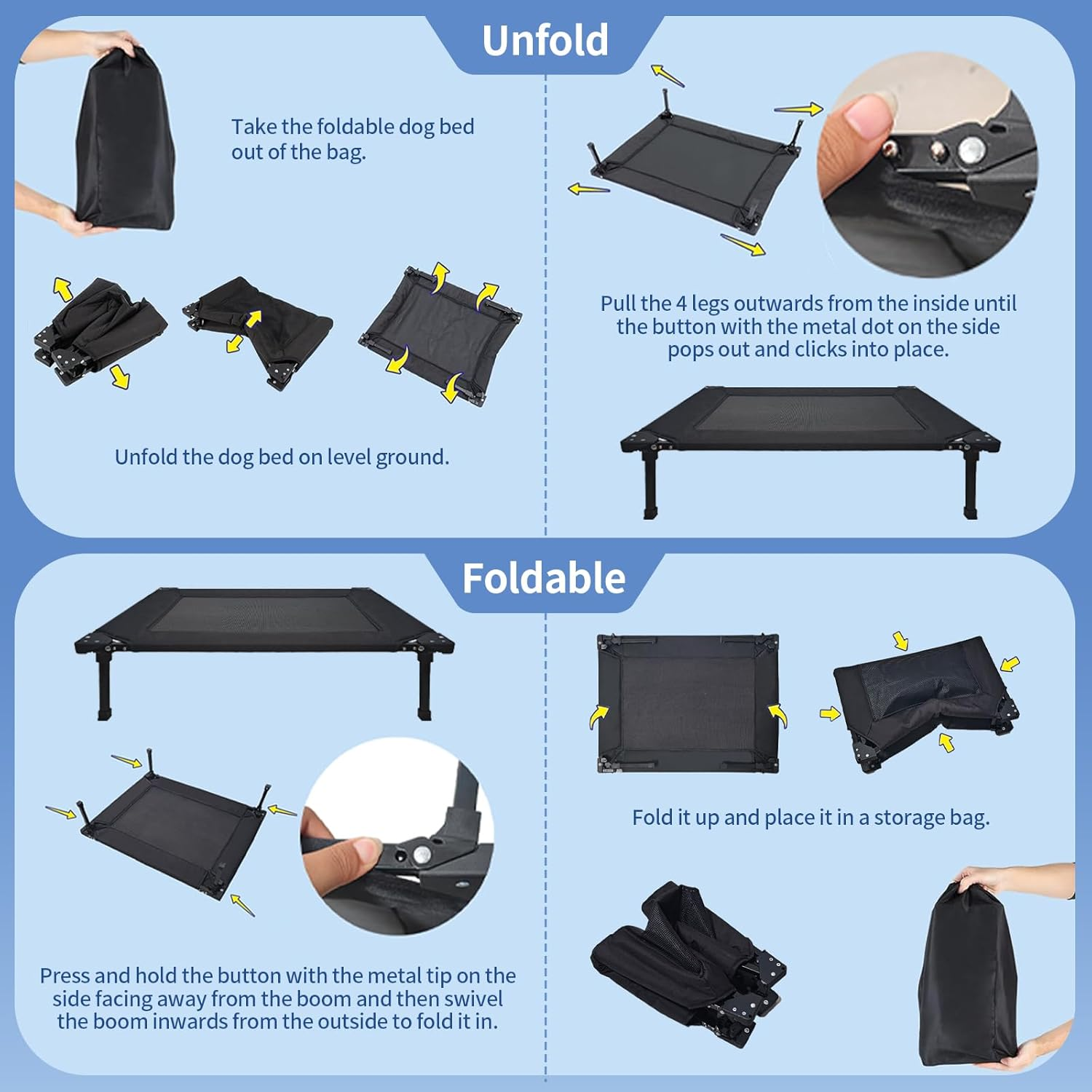 Unfold

Take the foldable dog bed out of the bag.

Unfold the dog bed on level ground.

Pull the 4 legs outwards from the inside until the button with the metal dot on the side pops out and clicks into place.

Foldable

Press and hold the button with the metal tip on the side facing away from the boom and then swivel the boom inwards from the outside to fold it in.

Fold it up and place it in a storage bag.