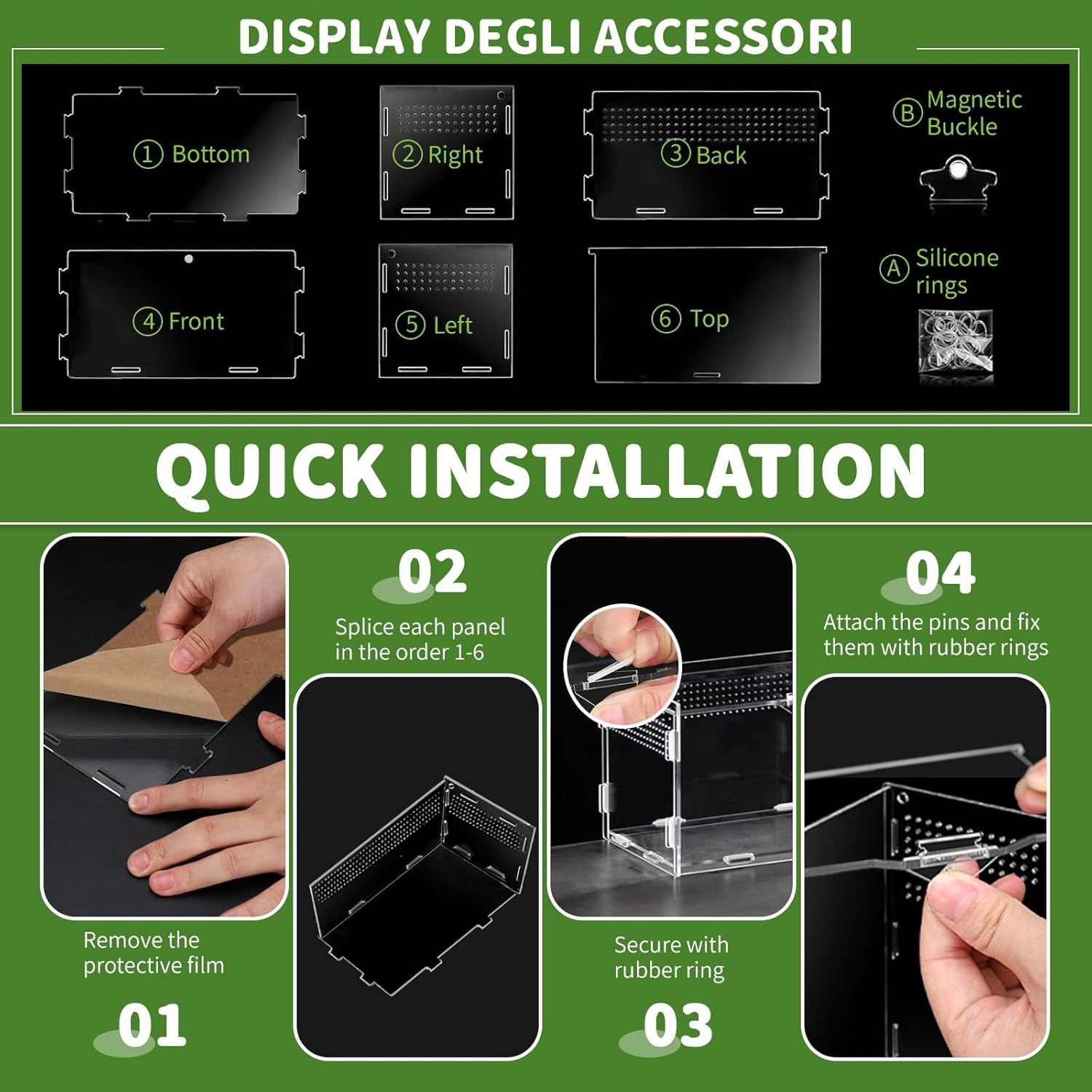 DISPLAY DEGLI ACCESSORI

① Bottom

② Right

③ Back

Ⓑ Magnetic Buckle

④ Front

⑤ Left

⑥ Top

Ⓐ Silicone rings

QUICK INSTALLATION

Remove the protective film

01

02

Splice each panel in the order 1-6

Secure with rubber ring

03

04

Attach the pins and fix them with rubber rings