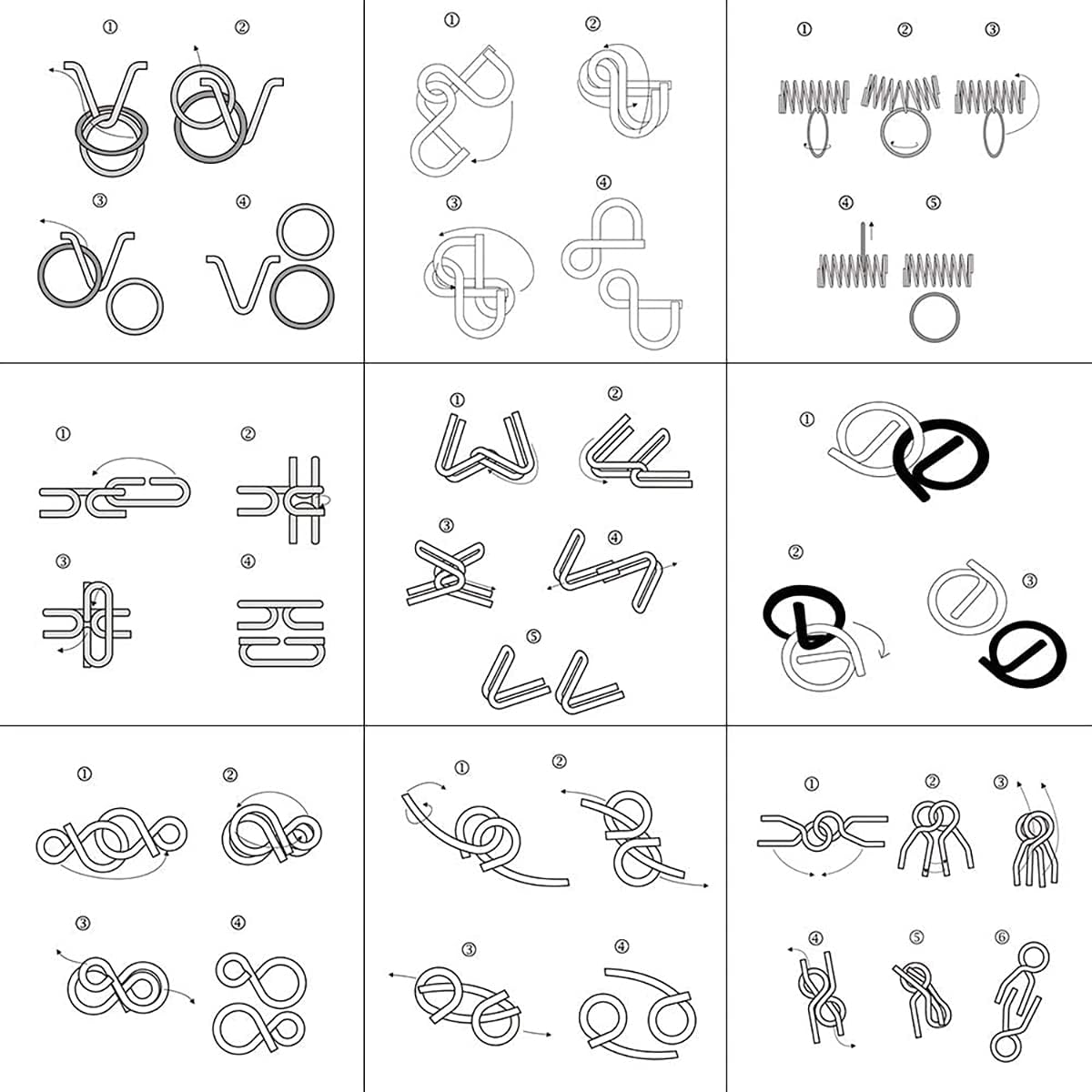 ①
②
③
④

①
②
③
④

①
②
③
④
⑤

①
②
③
④

①
②
③
④
⑤

①
②
③

①
②
③
④

①
②
③
④

①
②
③
④
⑤
⑥