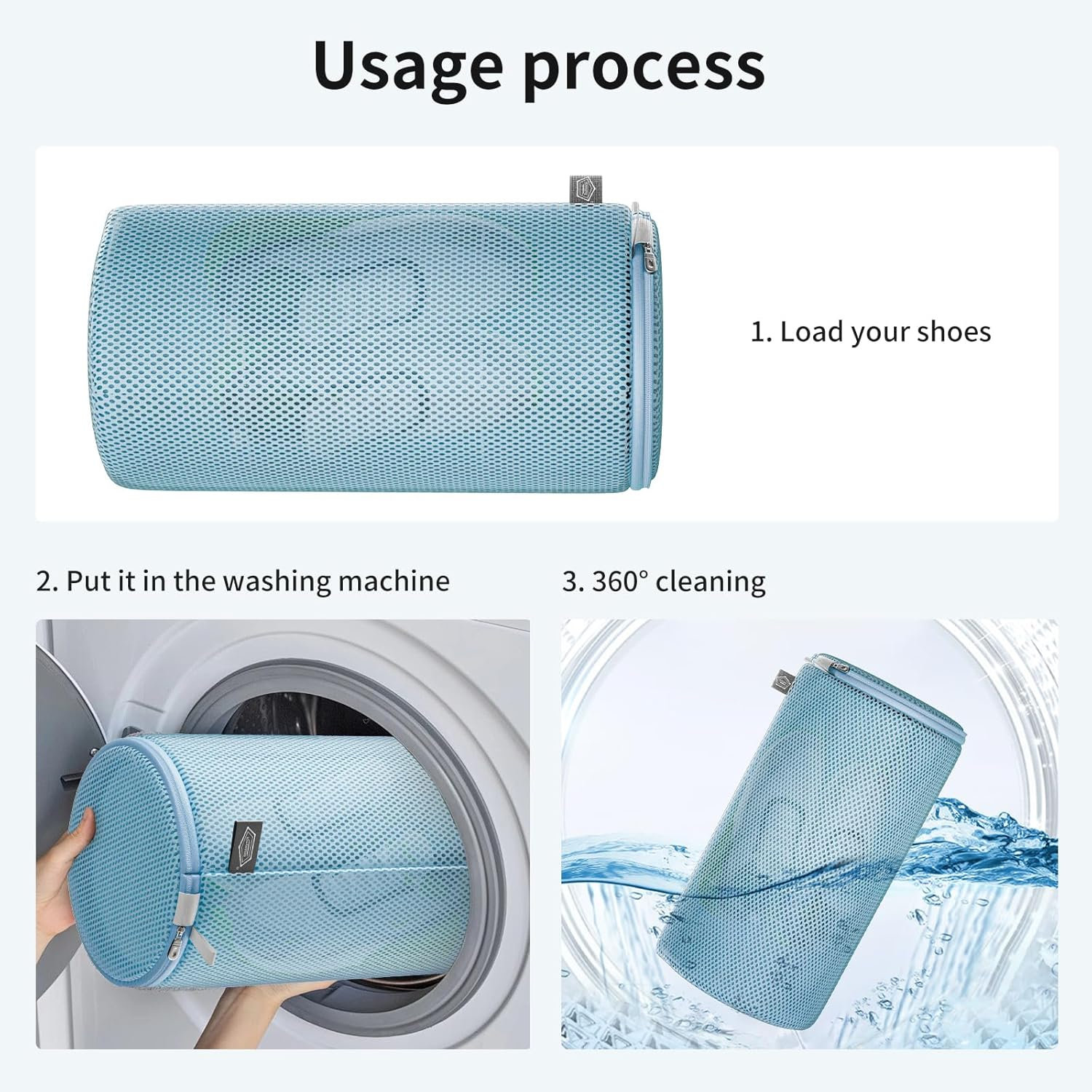 Usage process

1. Load your shoes

2. Put it in the washing machine

3. 360° cleaning