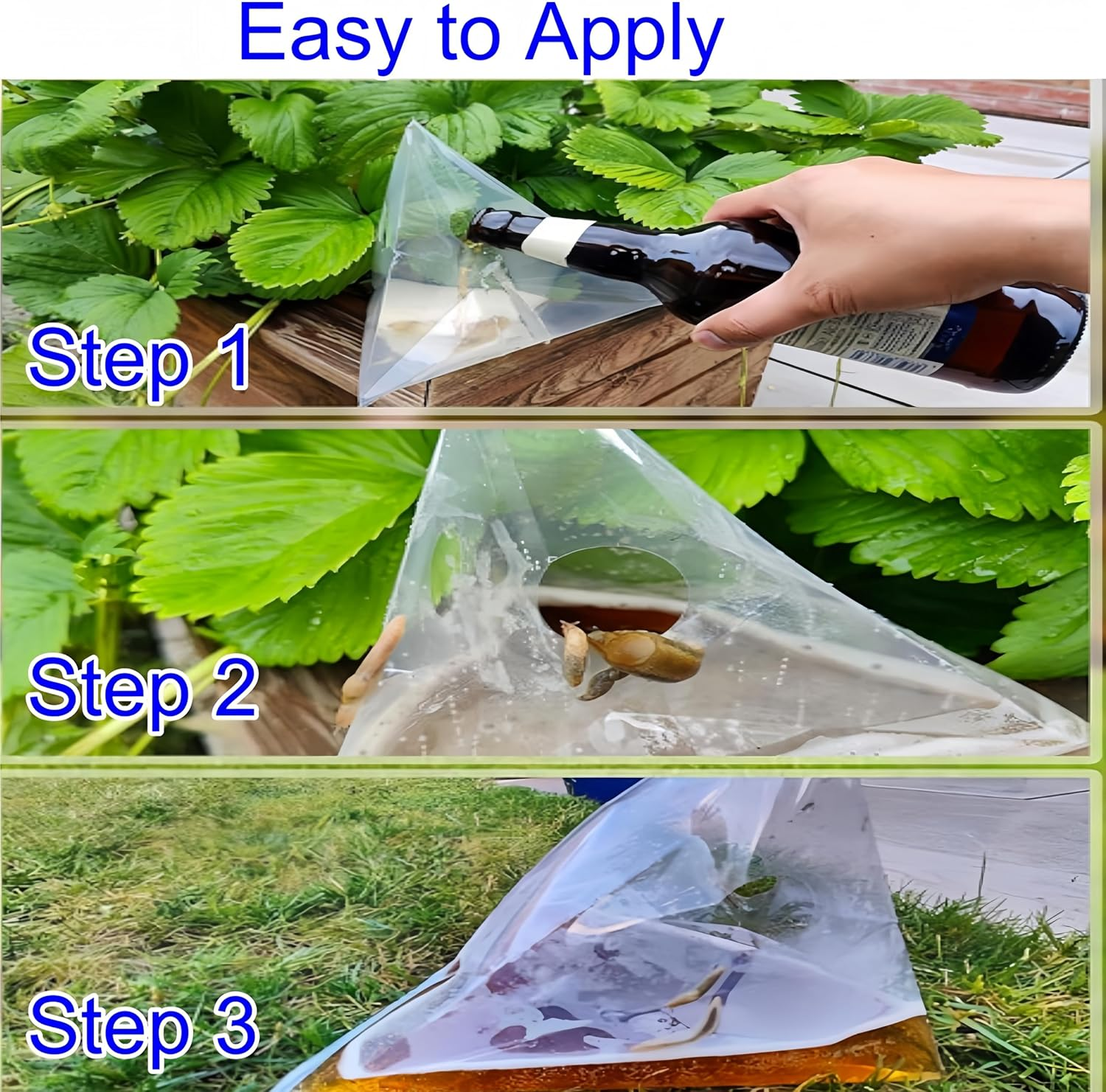 Easy to Apply

Step 1

Step 2

Step 3