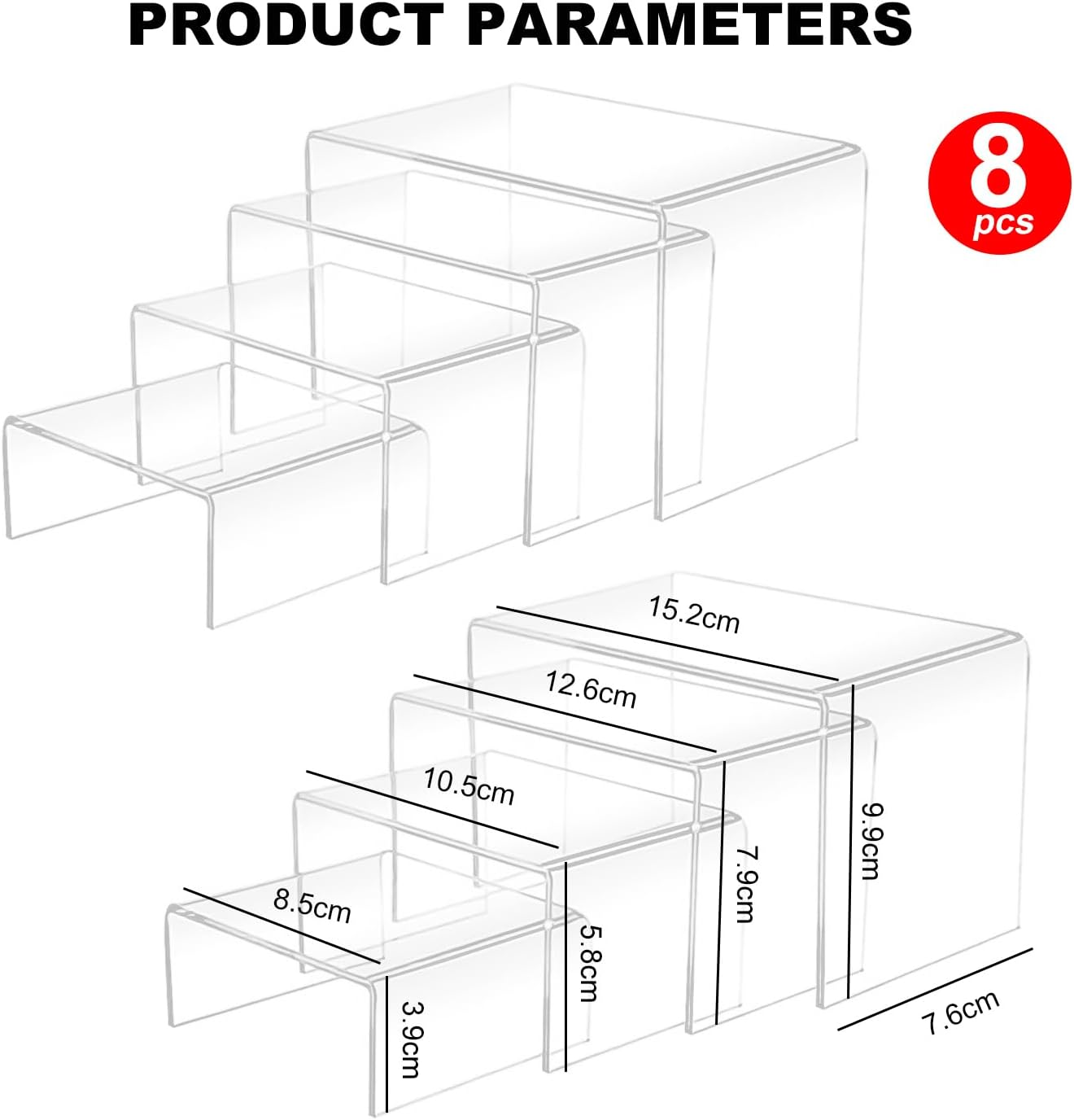 PRODUCT PARAMETERS

8
pcs

15.2cm

12.6cm

10.5cm

8.5cm

9.9cm

7.9cm

5.8cm

3.9cm

7.6cm