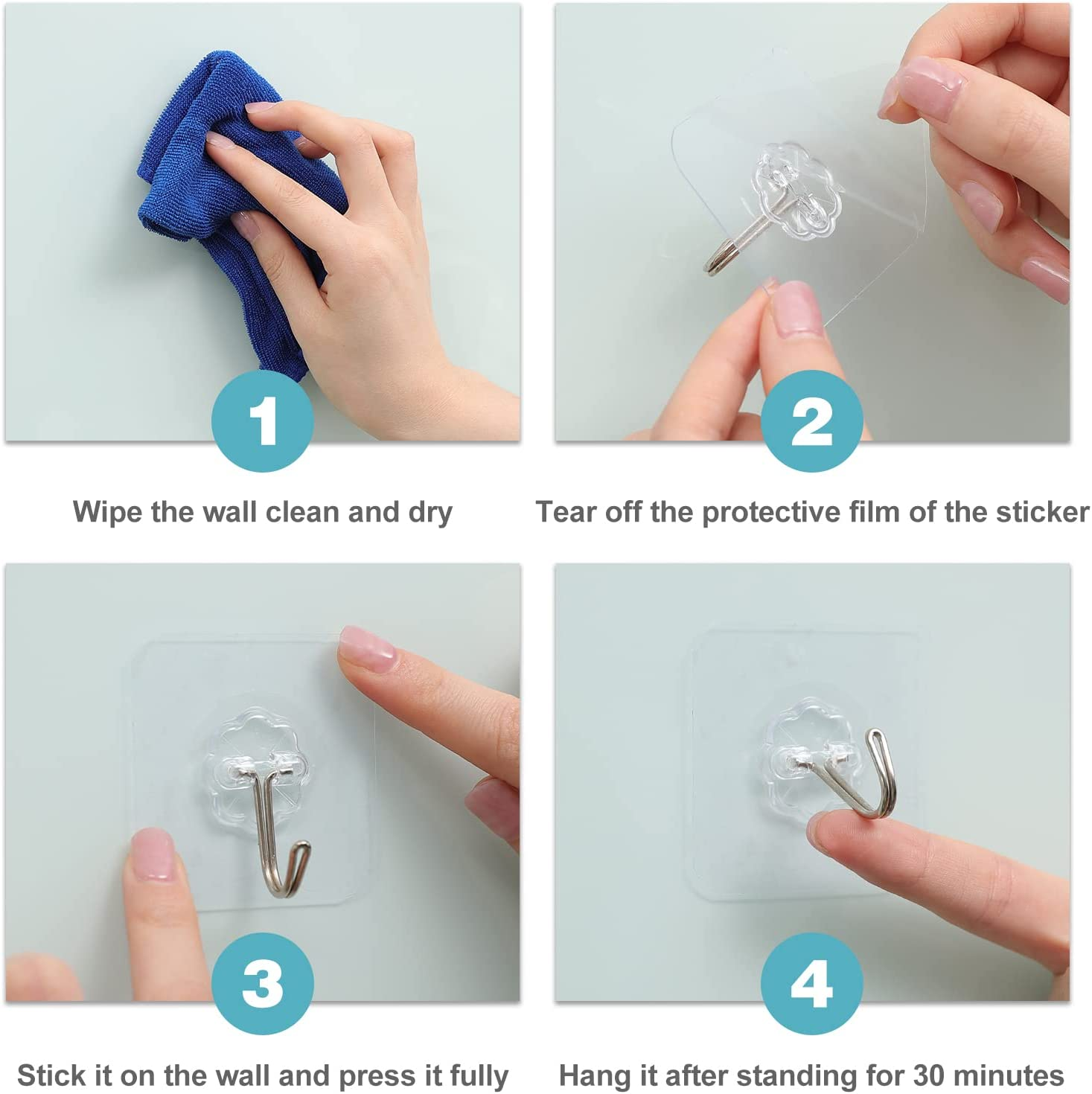 1

Wipe the wall clean and dry

2

Tear off the protective film of the sticker

3

Stick it on the wall and press it fully

4

Hang it after standing for 30 minutes