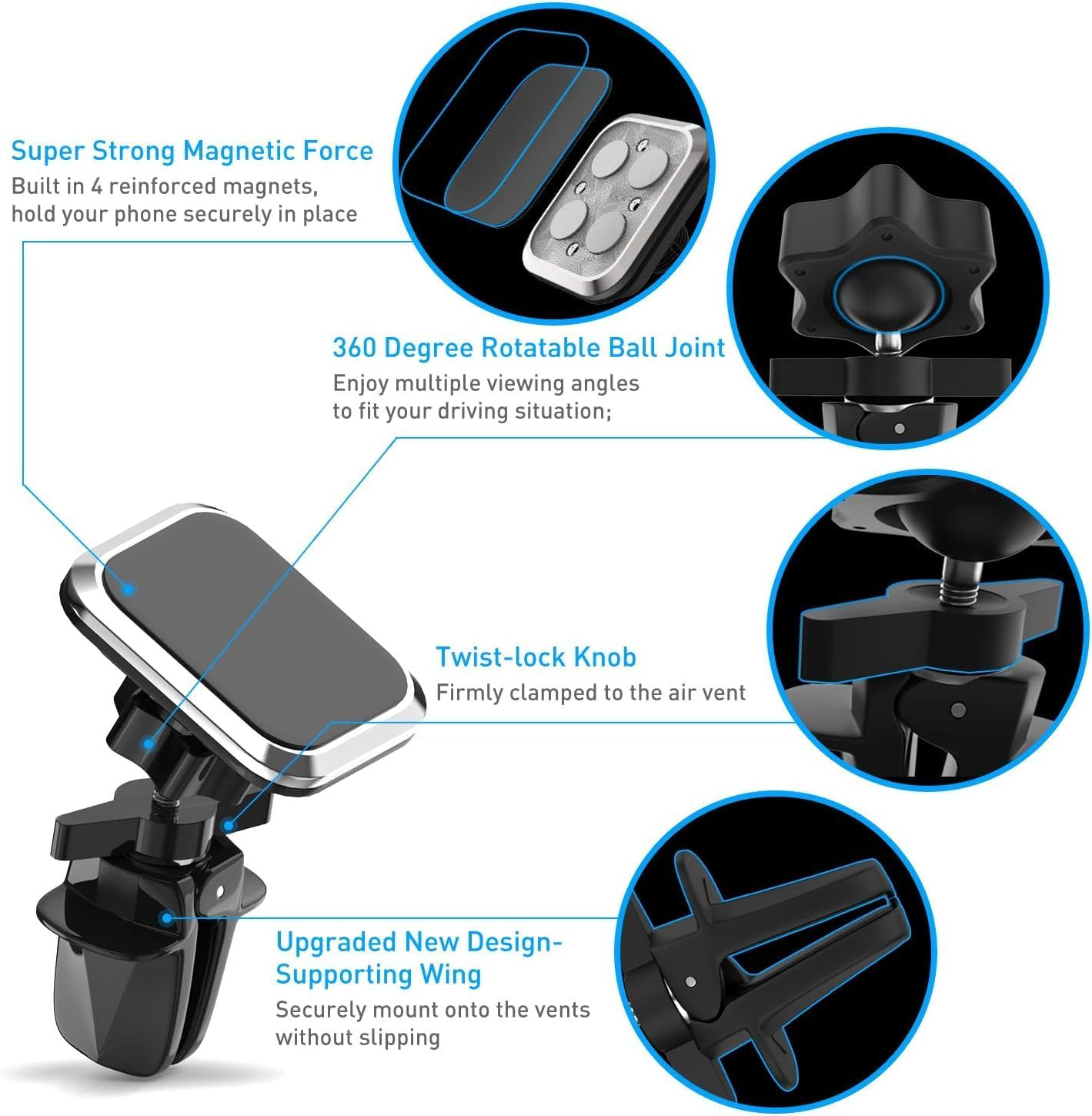 Super Strong Magnetic Force
Built in 4 reinforced magnets, hold your phone securely in place

360 Degree Rotatable Ball Joint
Enjoy multiple viewing angles to fit your driving situation;

Twist-lock Knob
Firmly clamped to the air vent

Upgraded New Design-Supporting Wing
Securely mount onto the vents without slipping