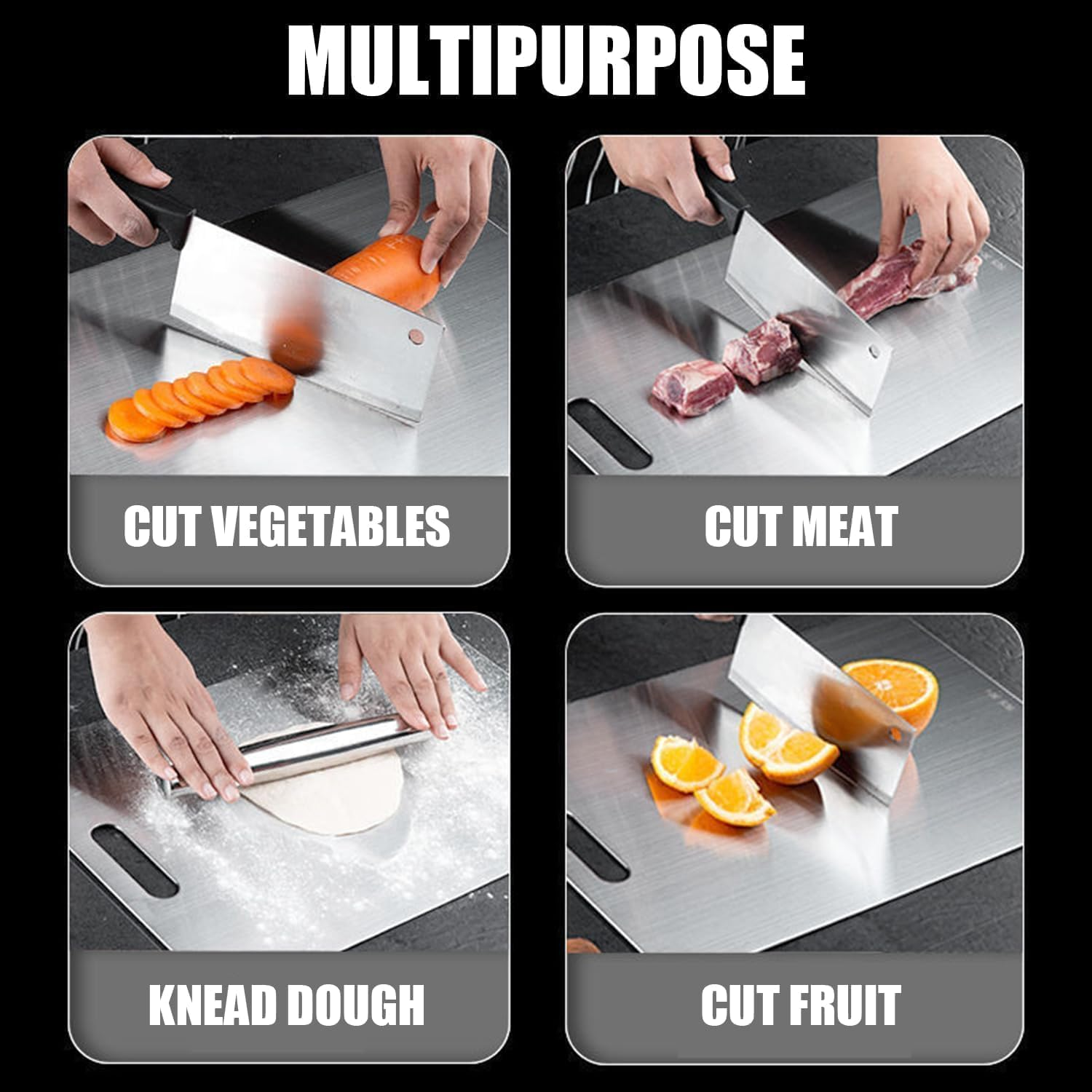 MULTIPURPOSE

CUT VEGETABLES

CUT MEAT

KNEAD DOUGH

CUT FRUIT