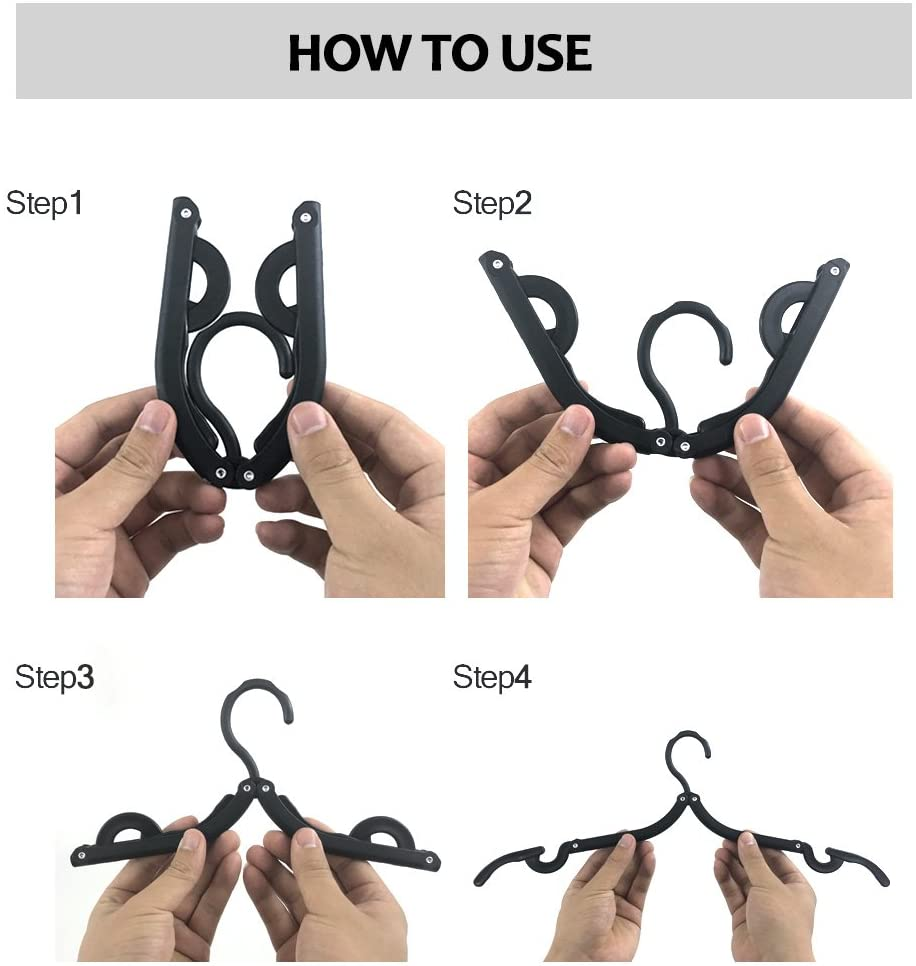 HOW TO USE

Step1

Step2

Step3

Step4