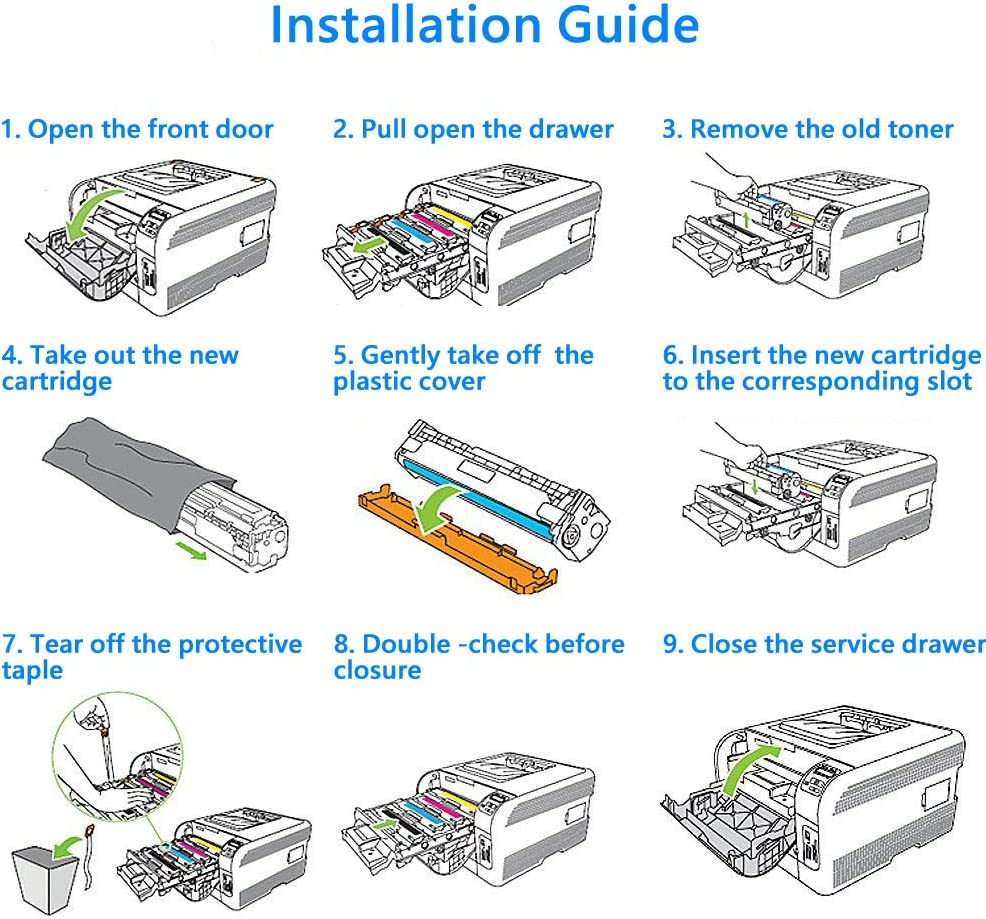 Installation Guide

1. Open the front door

2. Pull open the drawer

3. Remove the old toner

4. Take out the new cartridge

5. Gently take off the plastic cover

6. Insert the new cartridge to the corresponding slot

7. Tear off the protective taple

8. Double -check before closure

9. Close the service drawer