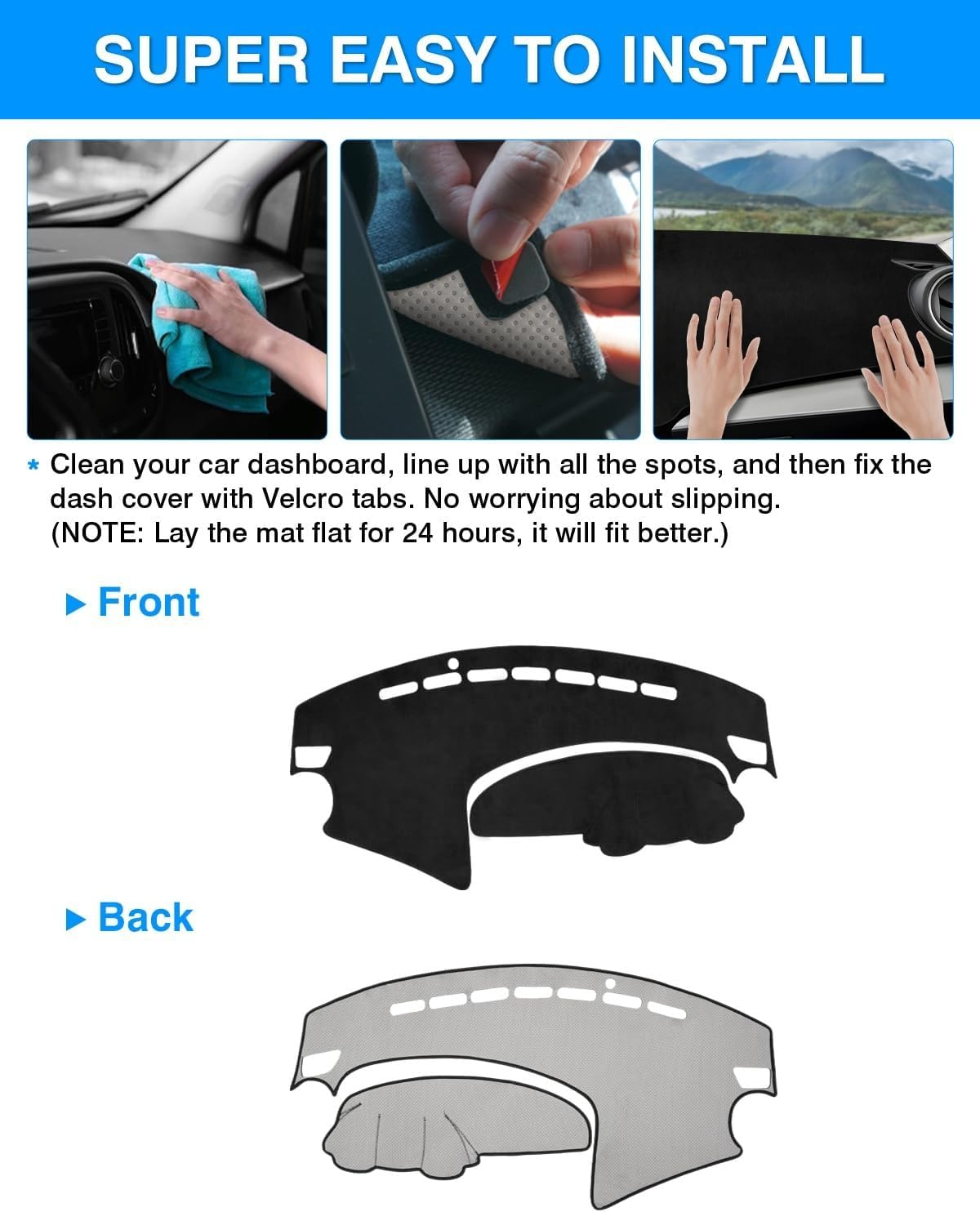 SUPER EASY TO INSTALL

* Clean your car dashboard, line up with all the spots, and then fix the dash cover with Velcro tabs. No worrying about slipping. (NOTE: Lay the mat flat for 24 hours, it will fit better.)

▶ Front

▶ Back