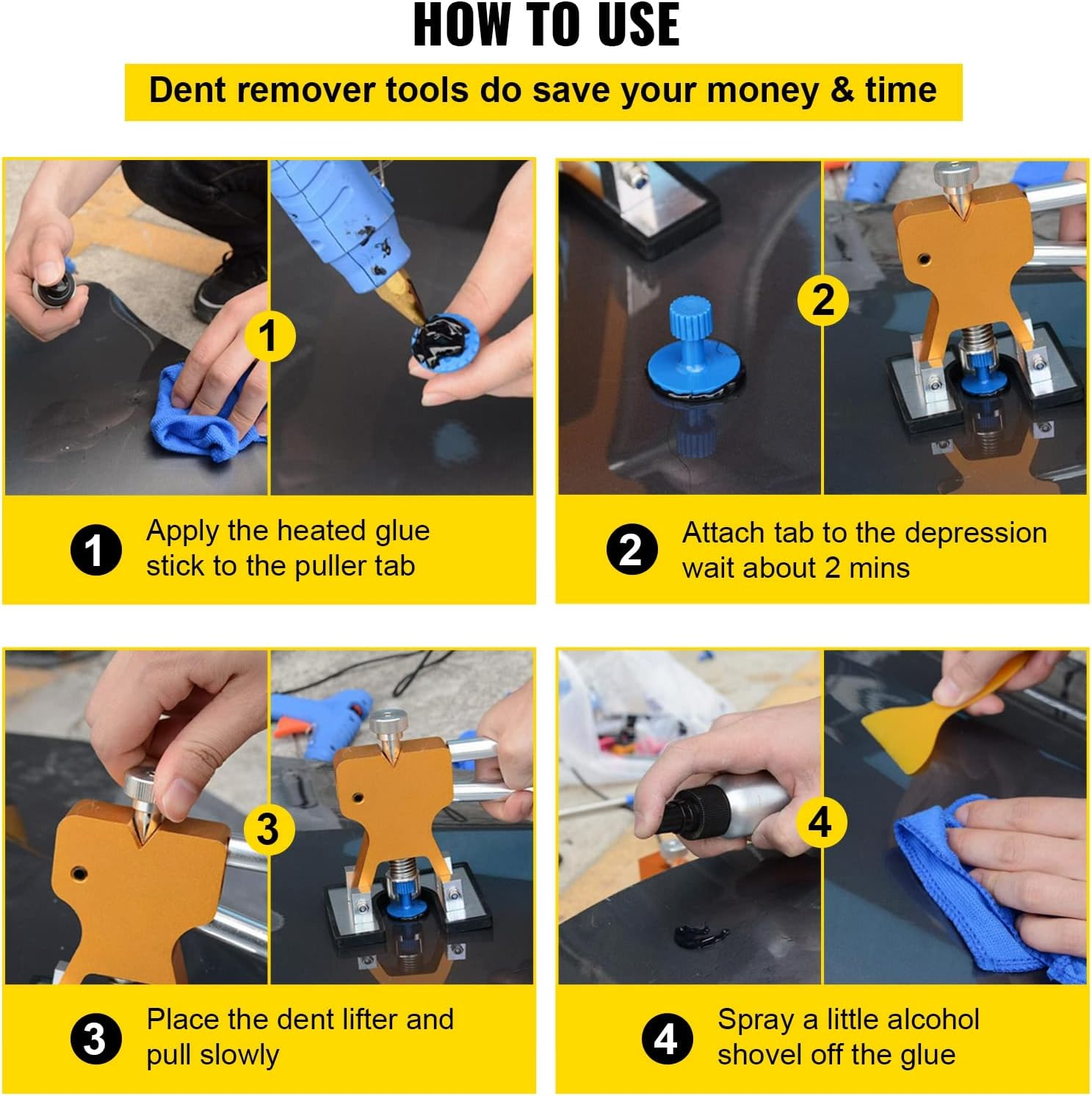 HOW TO USE

Dent remover tools do save your money & time

1

1 Apply the heated glue stick to the puller tab

2

2 Attach tab to the depression wait about 2 mins

3

3 Place the dent lifter and pull slowly

4

4 Spray a little alcohol shovel off the glue