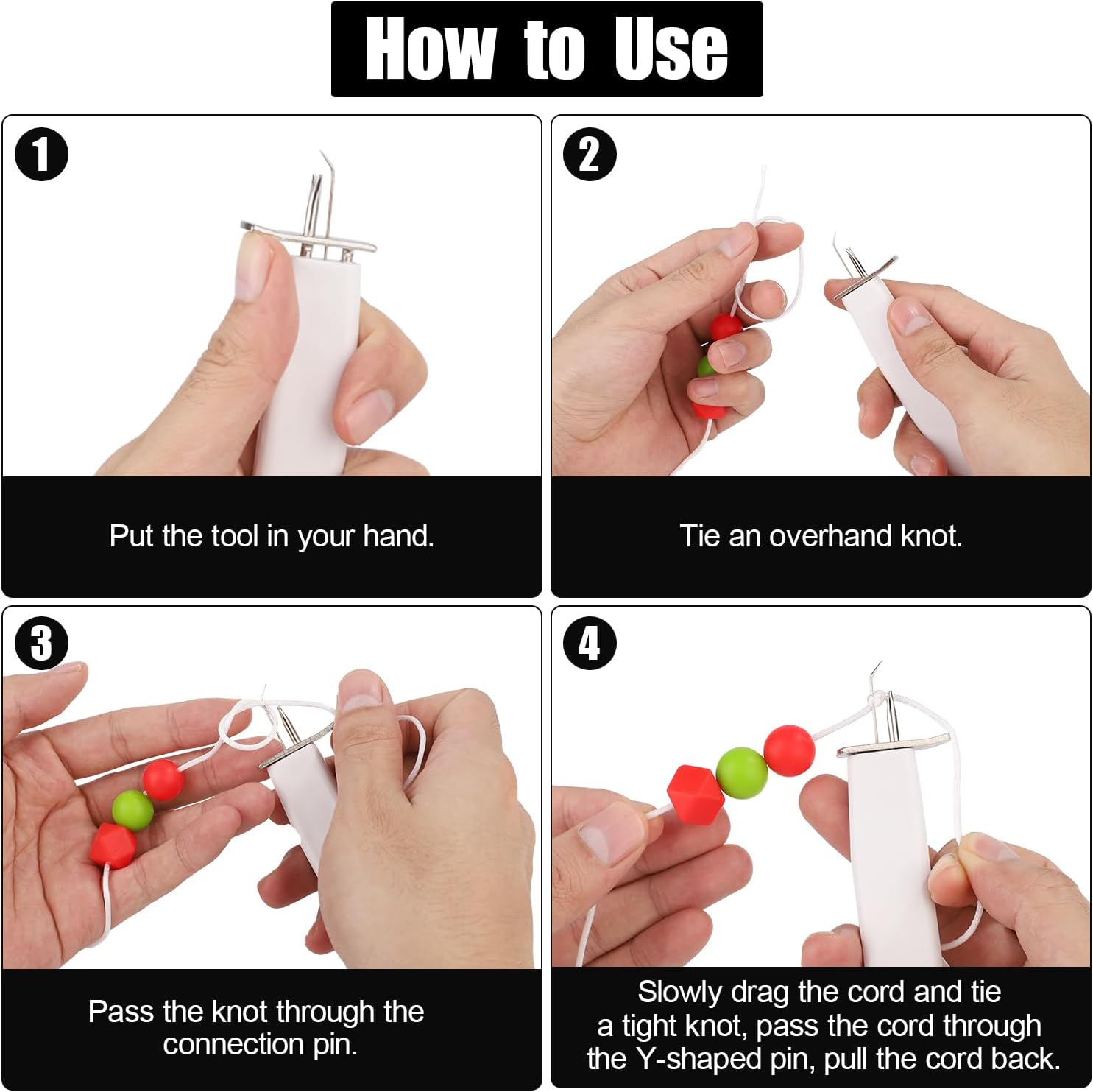 How to Use

1

Put the tool in your hand.

2

Tie an overhand knot.

3

Pass the knot through the connection pin.

4

Slowly drag the cord and tie a tight knot, pass the cord through the Y-shaped pin, pull the cord back.