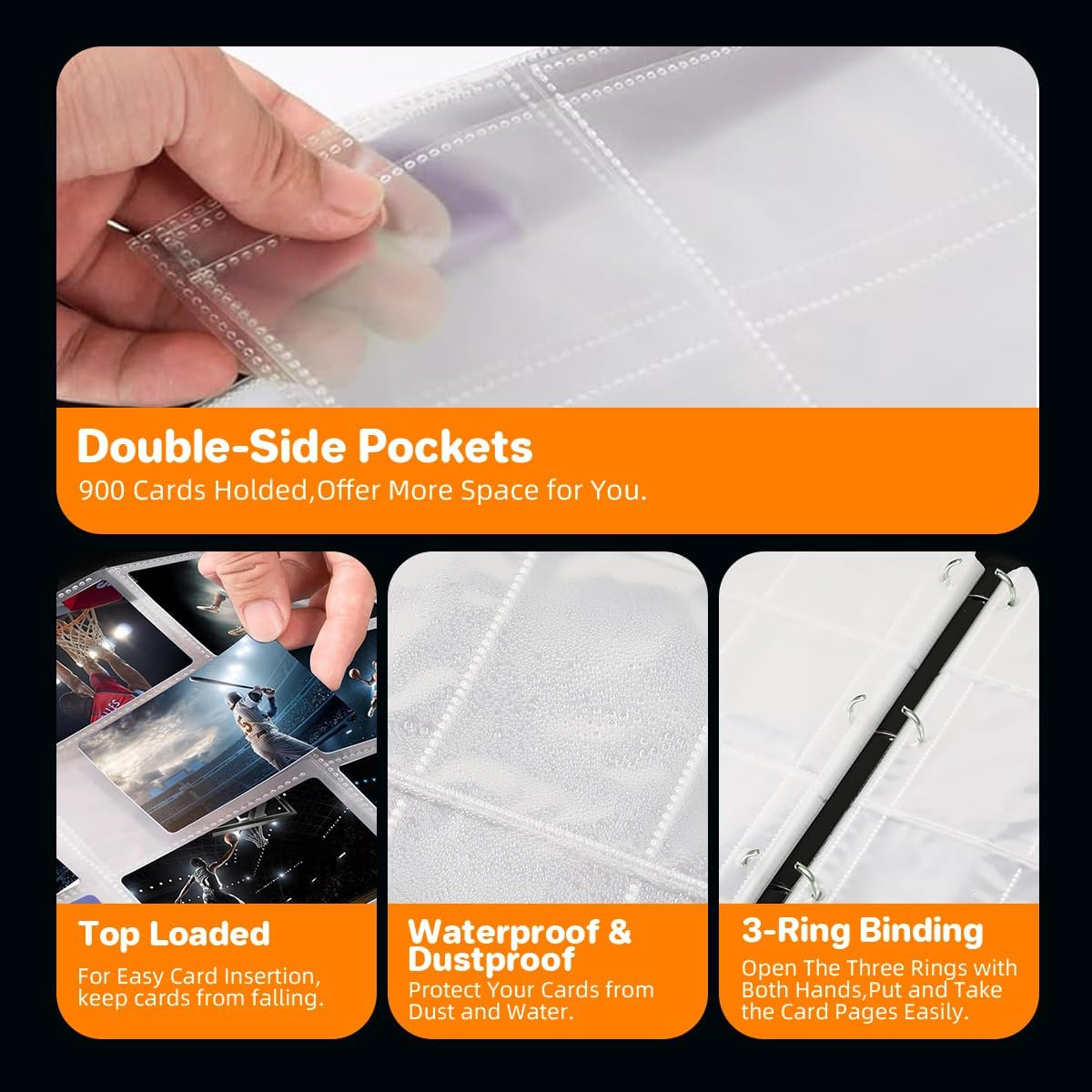 Double-Side Pockets
900 Cards Holded,Offer More Space for You.

Top Loaded
For Easy Card Insertion, keep cards from falling.

Waterproof & Dustproof
Protect Your Cards from Dust and Water.

3-Ring Binding
Open The Three Rings with Both Hands,Put and Take the Card Pages Easily.