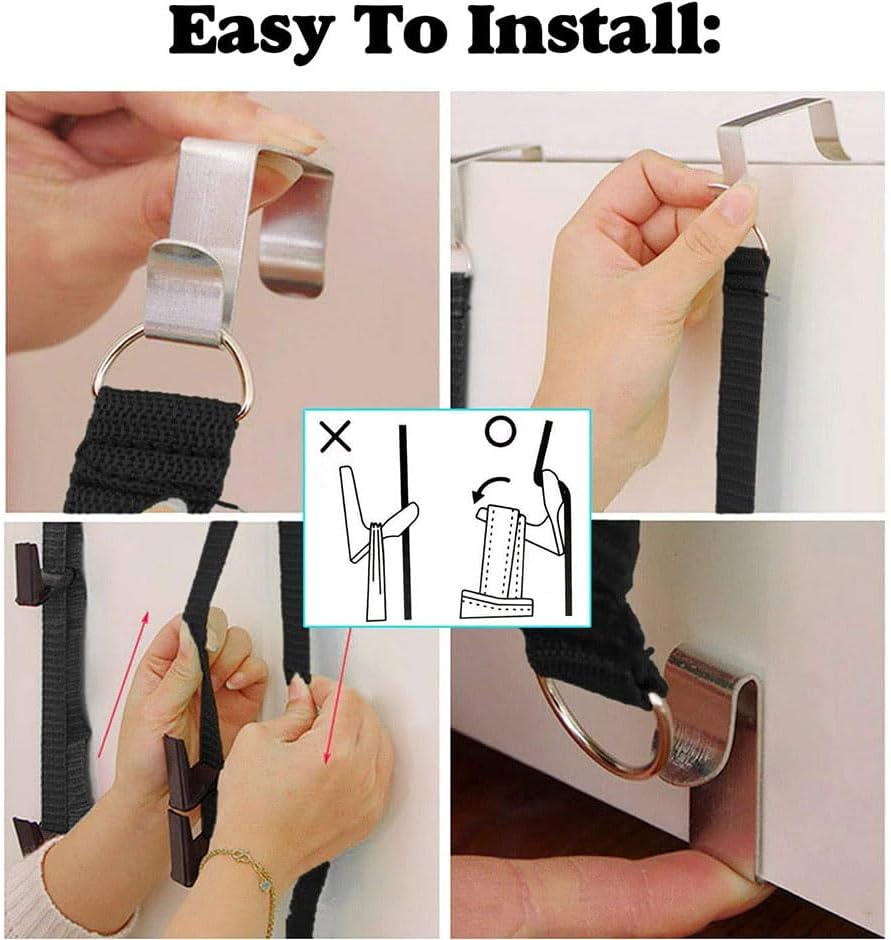 Easy To Install:

×

○