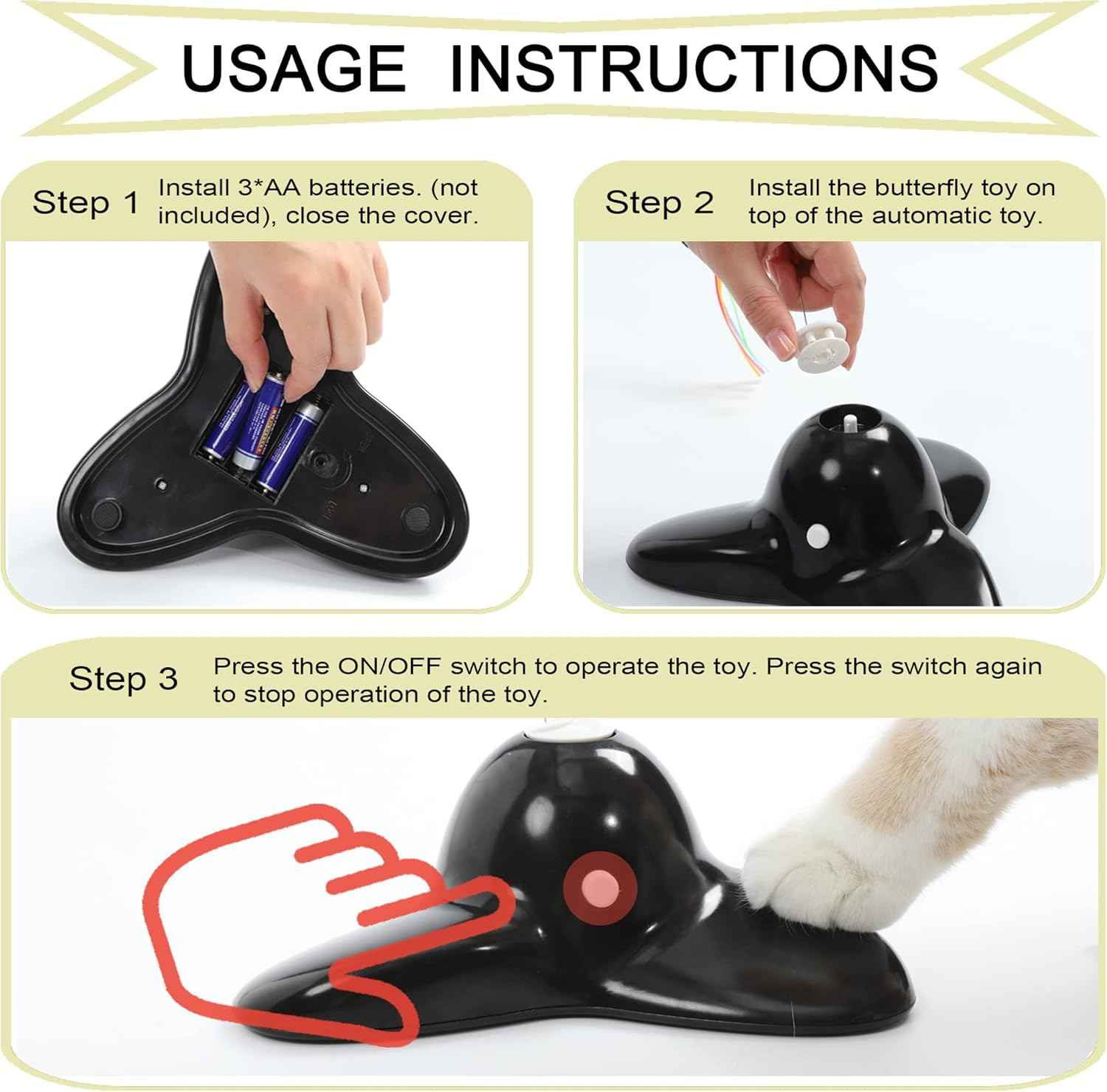 USAGE INSTRUCTIONS

Step 1 Install 3*AA batteries. (not included), close the cover.

Step 2 Install the butterfly toy on top of the automatic toy.

Step 3 Press the ON/OFF switch to operate the toy. Press the switch again to stop operation of the toy.