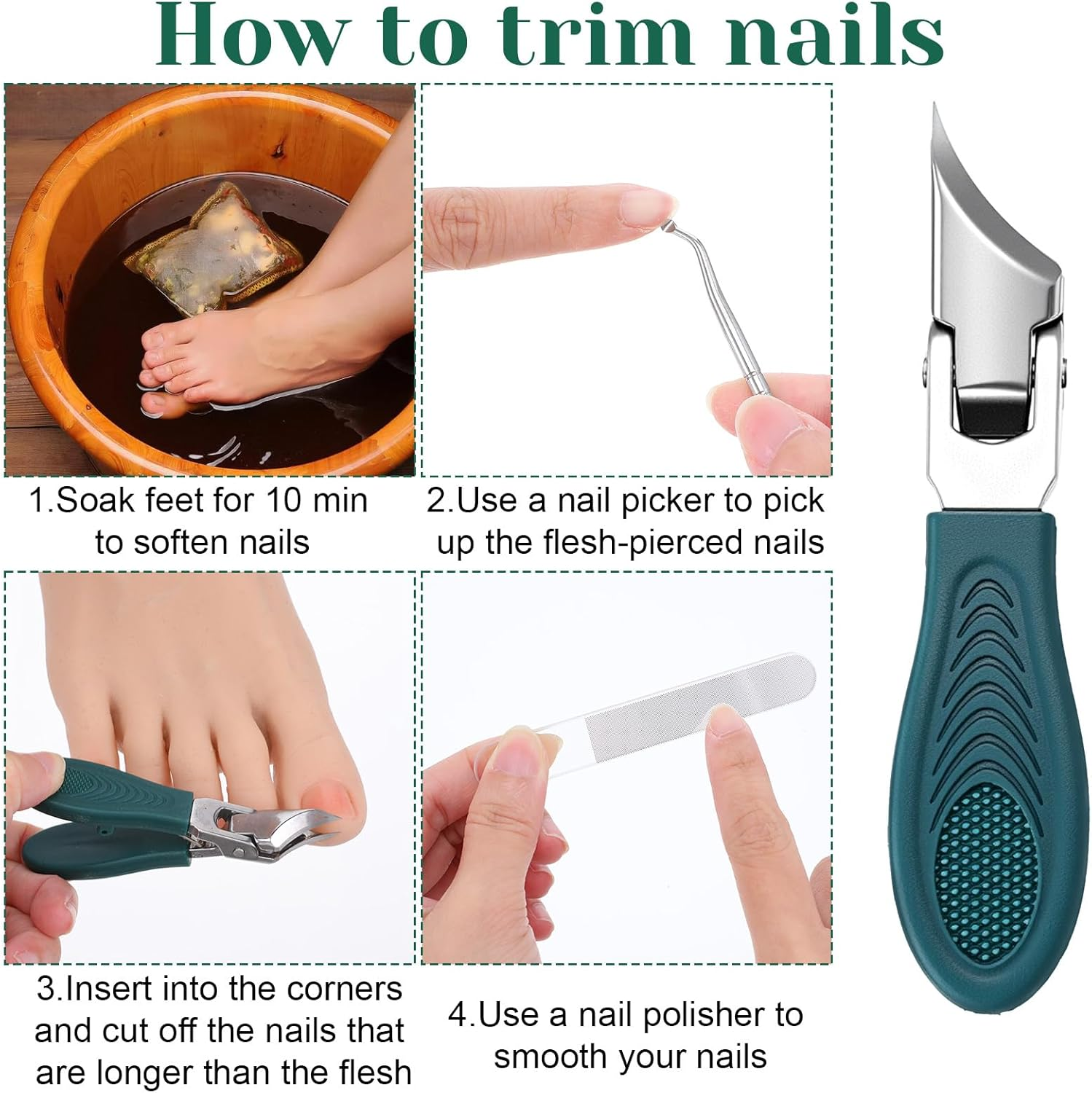 How to trim nails

1.Soak feet for 10 min to soften nails

2.Use a nail picker to pick up the flesh-pierced nails

3.Insert into the corners and cut off the nails that are longer than the flesh

4.Use a nail polisher to smooth your nails