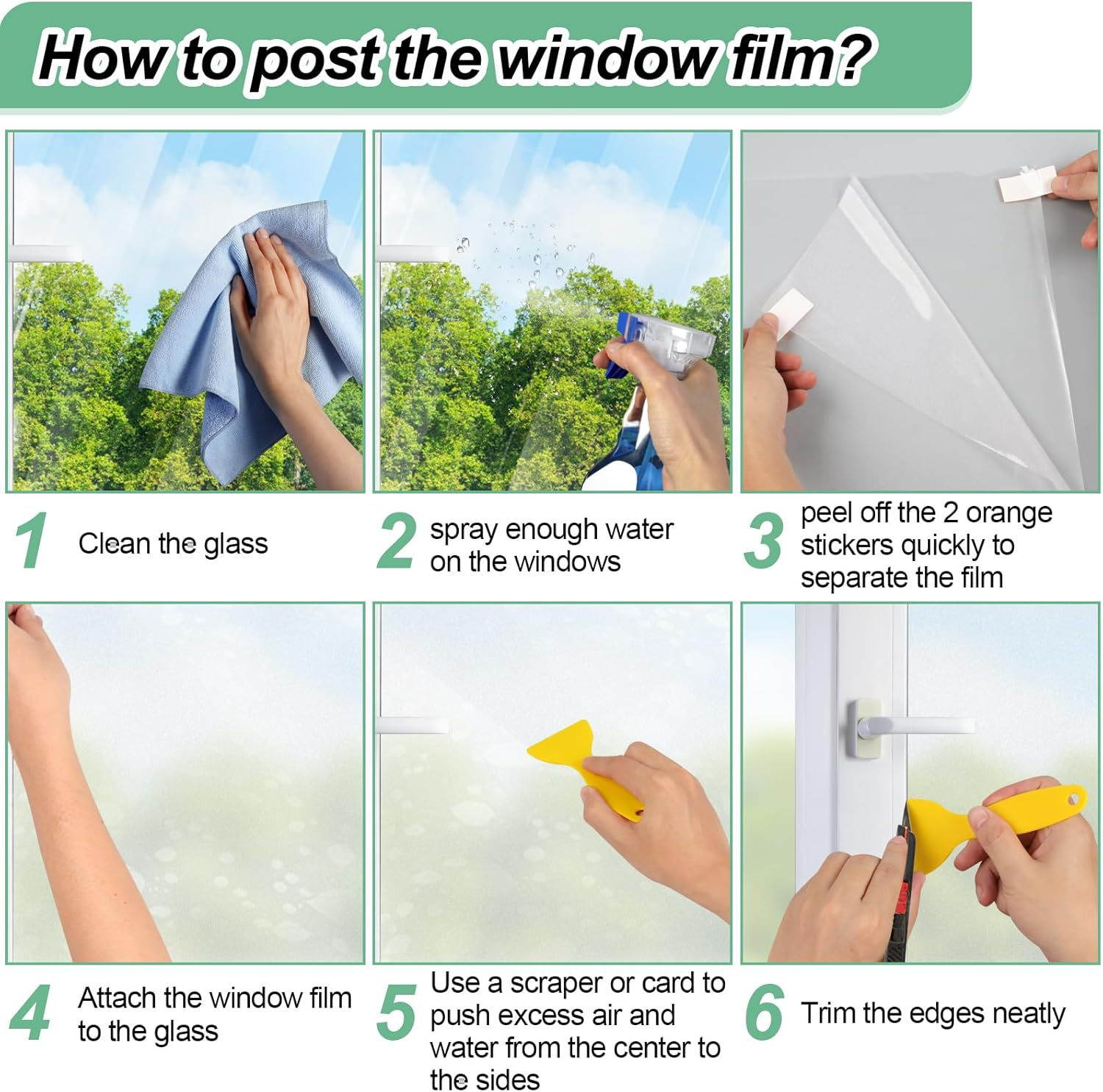 How to post the window film?

1 Clean the glass

2 spray enough water on the windows

3 peel off the 2 orange stickers quickly to separate the film

4 Attach the window film to the glass

5 Use a scraper or card to push excess air and water from the center to the sides

6 Trim the edges neatly