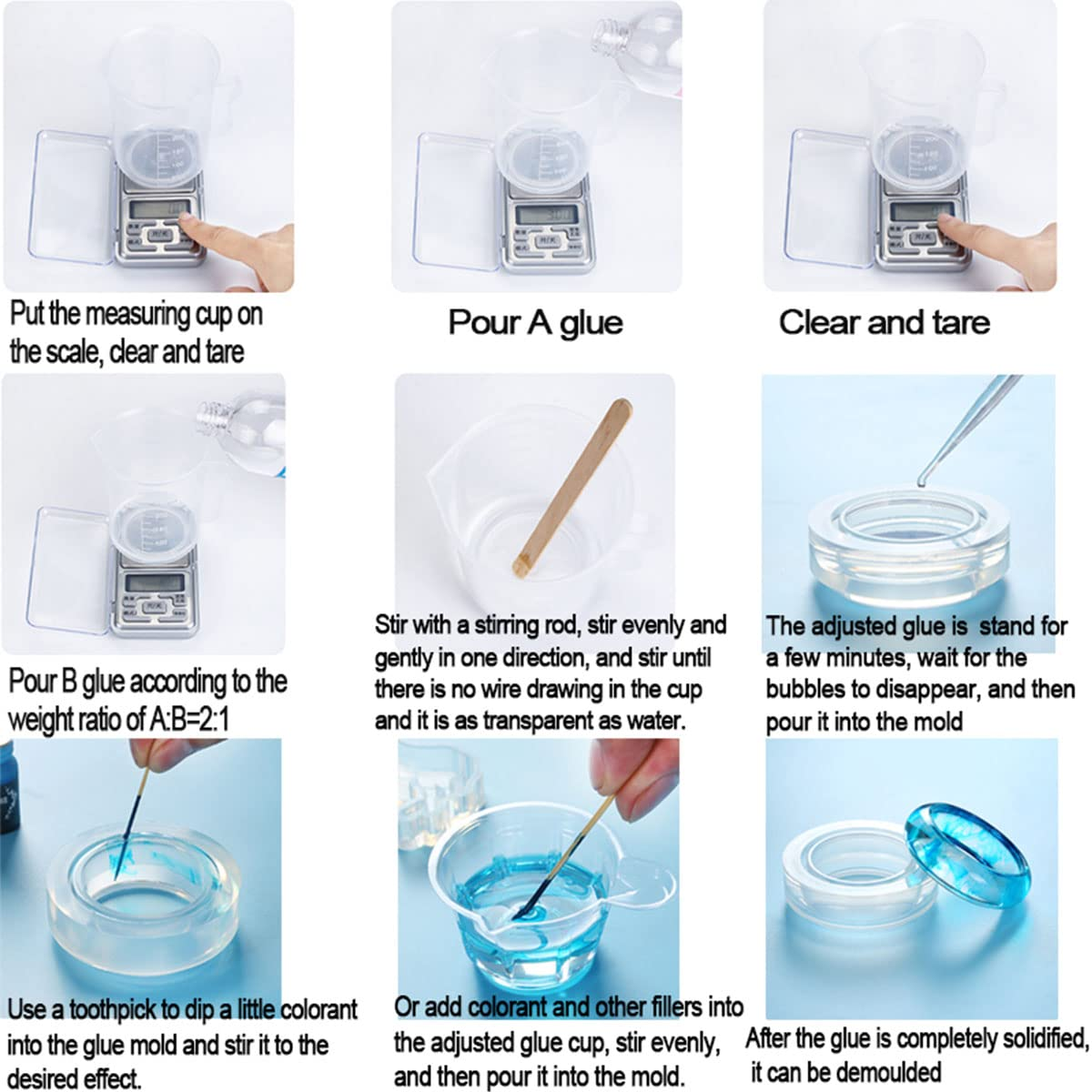 Put the measuring cup on the scale, clear and tare

Pour A glue

Clear and tare

Pour B glue according to the weight ratio of A:B=2:1

Stir with a stirring rod, stir evenly and gently in one direction, and stir until there is no wire drawing in the cup and it is as transparent as water.

The adjusted glue is stand for a few minutes, wait for the bubbles to disappear, and then pour it into the mold

Use a toothpick to dip a little colorant into the glue mold and stir it to the desired effect.

Or add colorant and other fillers into the adjusted glue cup, stir evenly, and then pour it into the mold.

After the glue is completely solidified, it can be demoulded