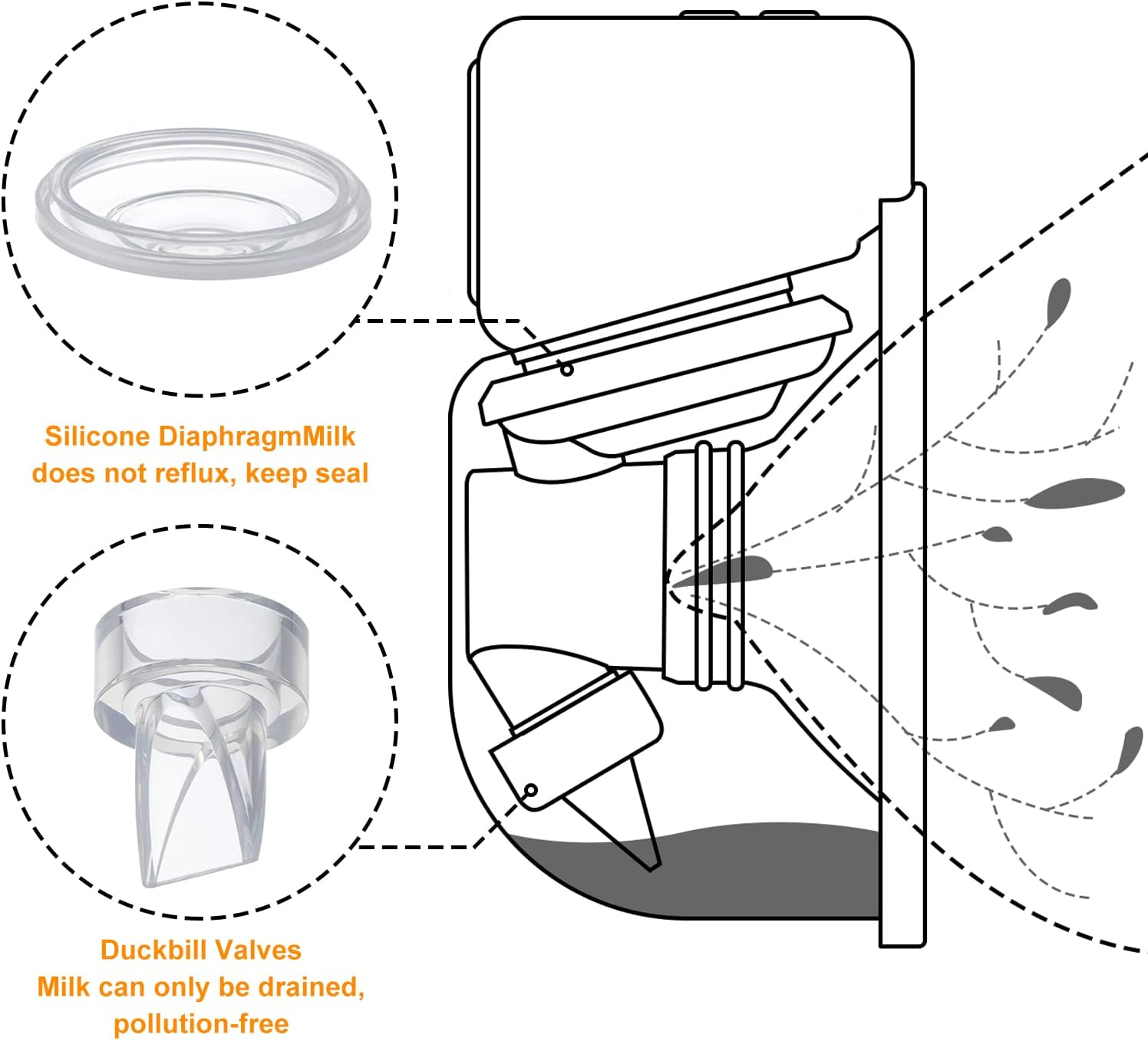 Silicone DiaphragmMilk does not reflux, keep seal

Duckbill Valves
Milk can only be drained, pollution-free