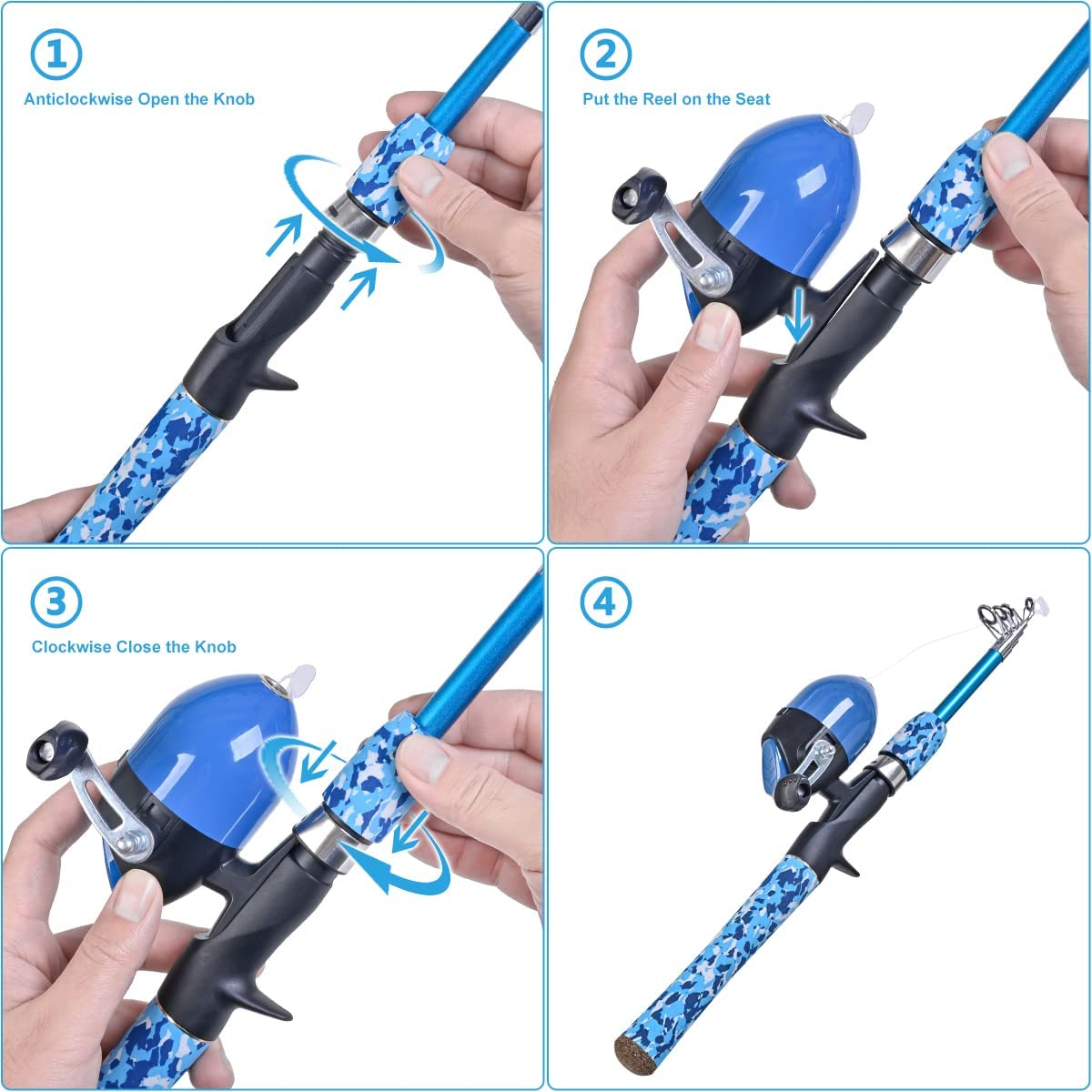 1
Anticlockwise Open the Knob

2
Put the Reel on the Seat

3
Clockwise Close the Knob

4