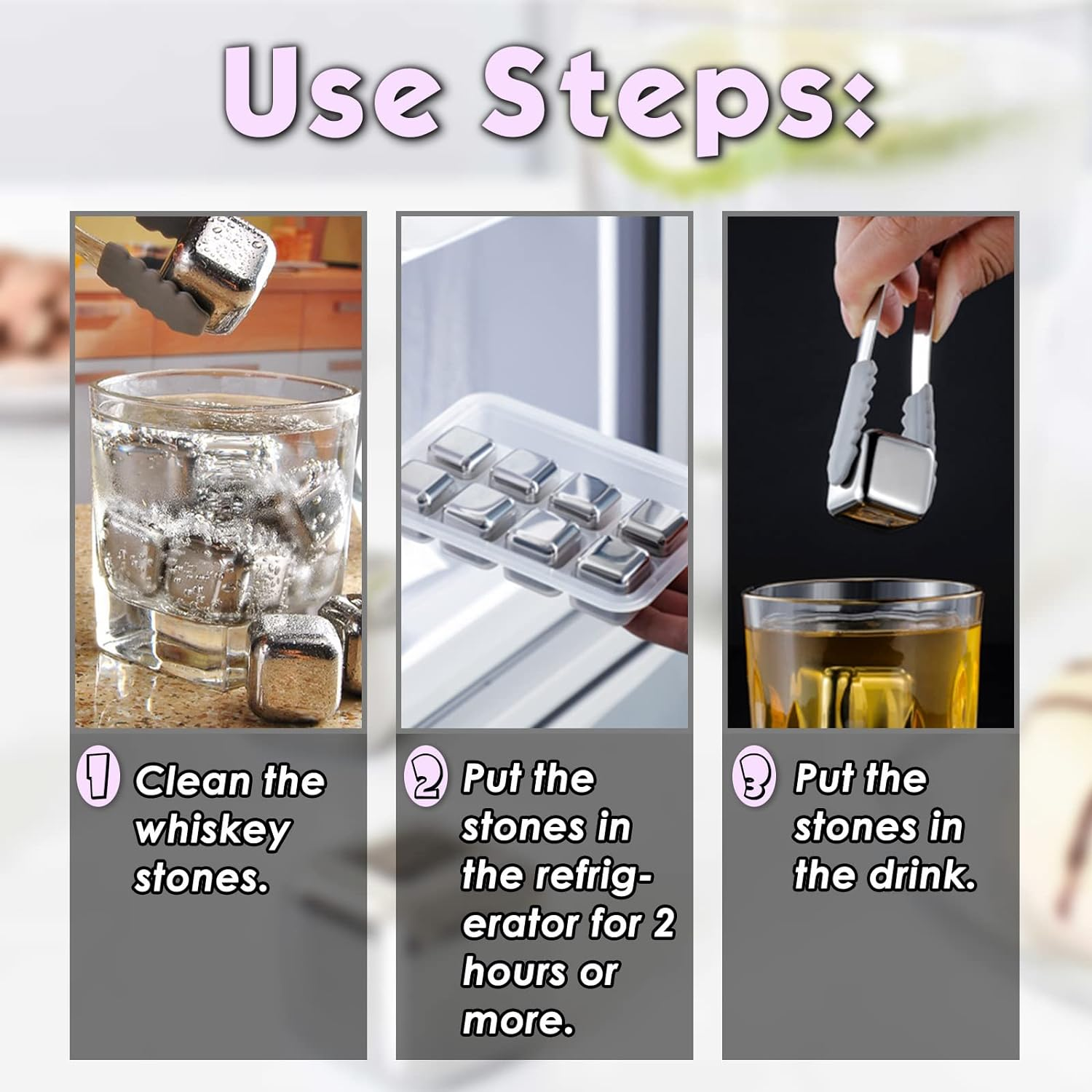 Use Steps:

1 Clean the whiskey stones.

2 Put the stones in the refrigerator for 2 hours or more.

3 Put the stones in the drink.