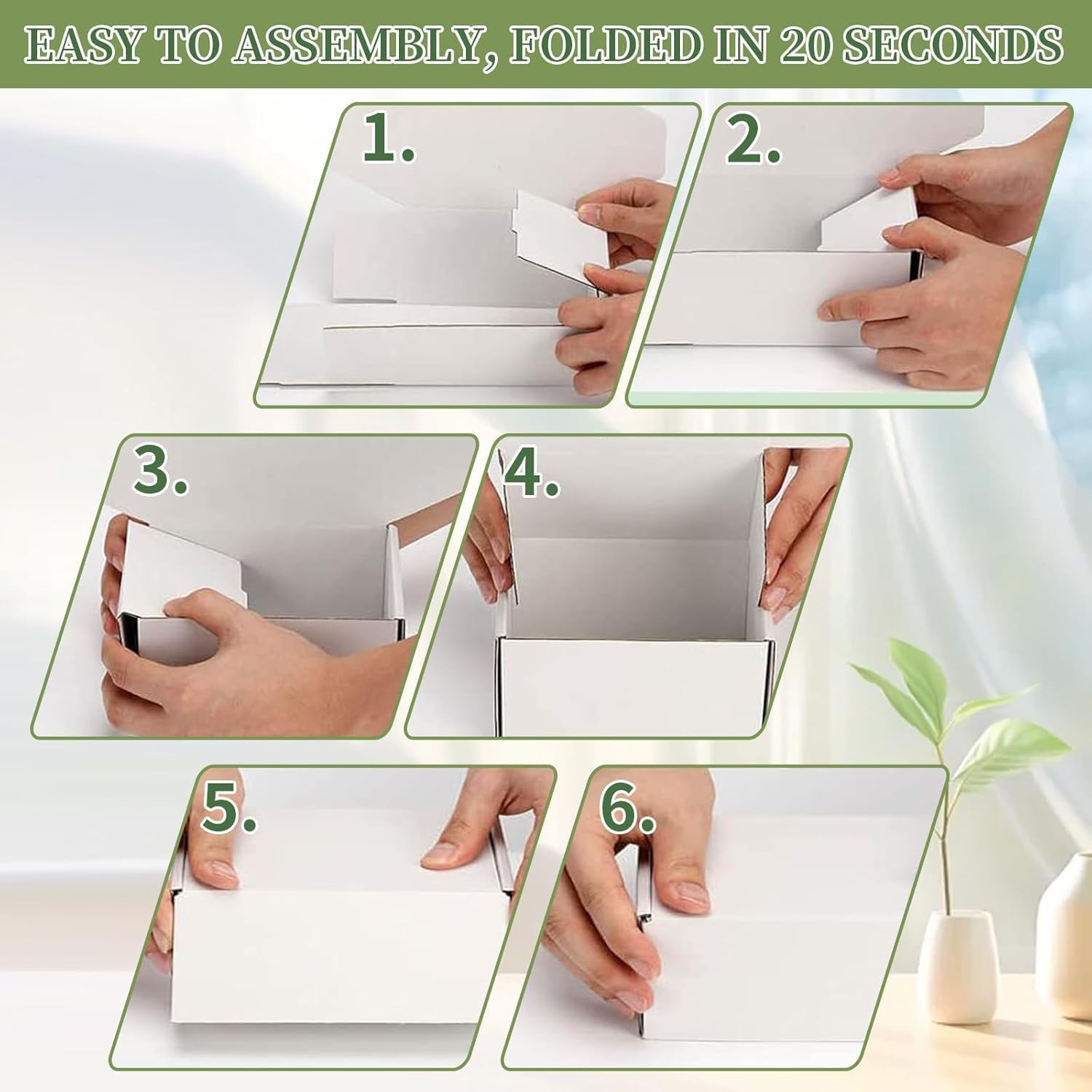 EASY TO ASSEMBLY, FOLDED IN 20 SECONDS

1.

2.

3.

4.

5.

6.