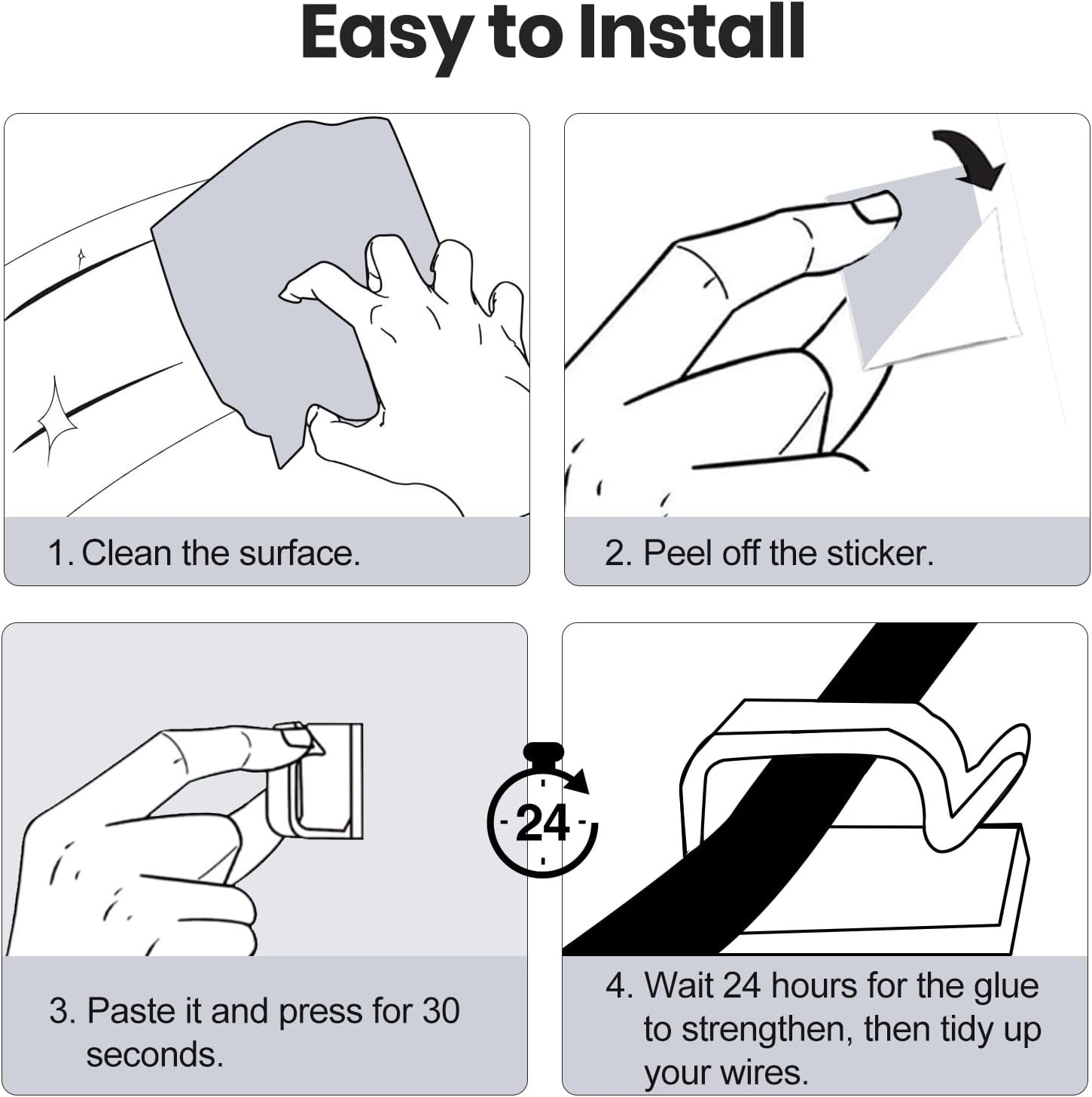 Easy to Install

1. Clean the surface.

2. Peel off the sticker.

3. Paste it and press for 30 seconds.

24

4. Wait 24 hours for the glue to strengthen, then tidy up your wires.